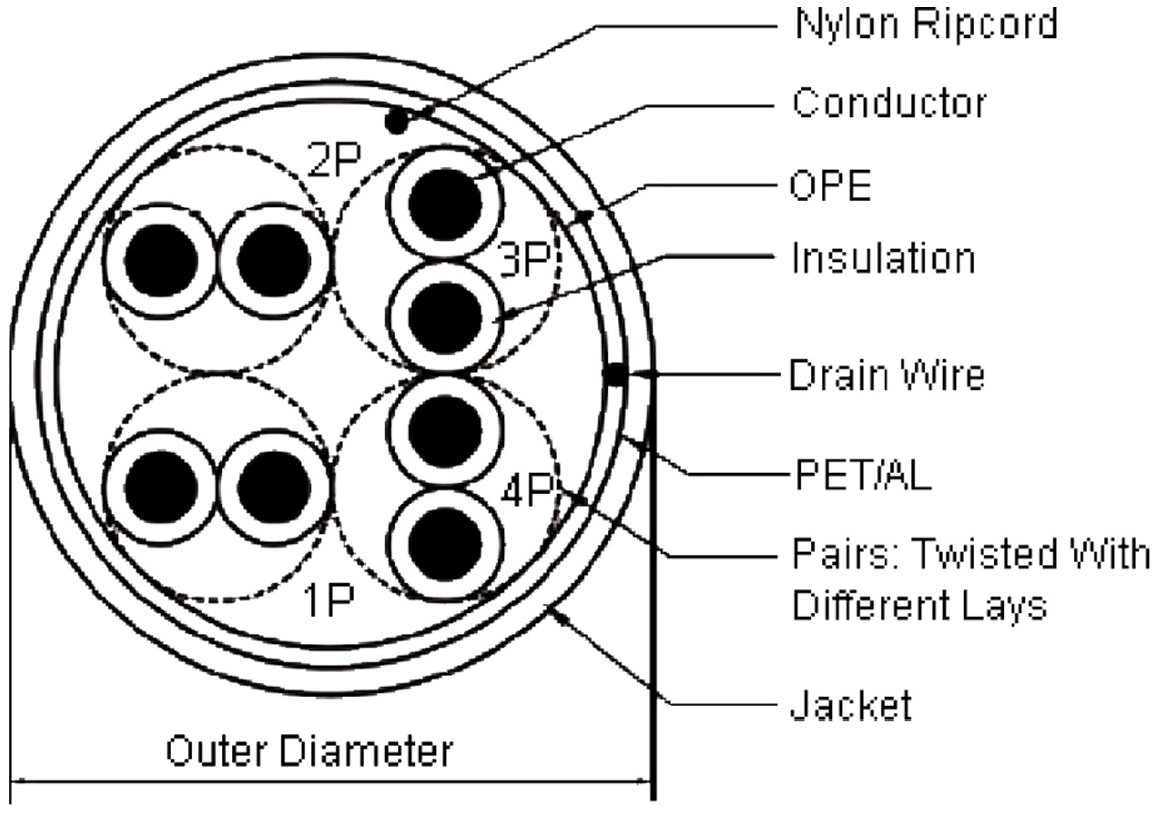 Nylon Ripcord
Conductor
OPE
Insulation
Drain Wire
PET/AL
Pairs: Twisted With Different Lays
Jacket
2P
3P
4P
1P
Outer Diameter